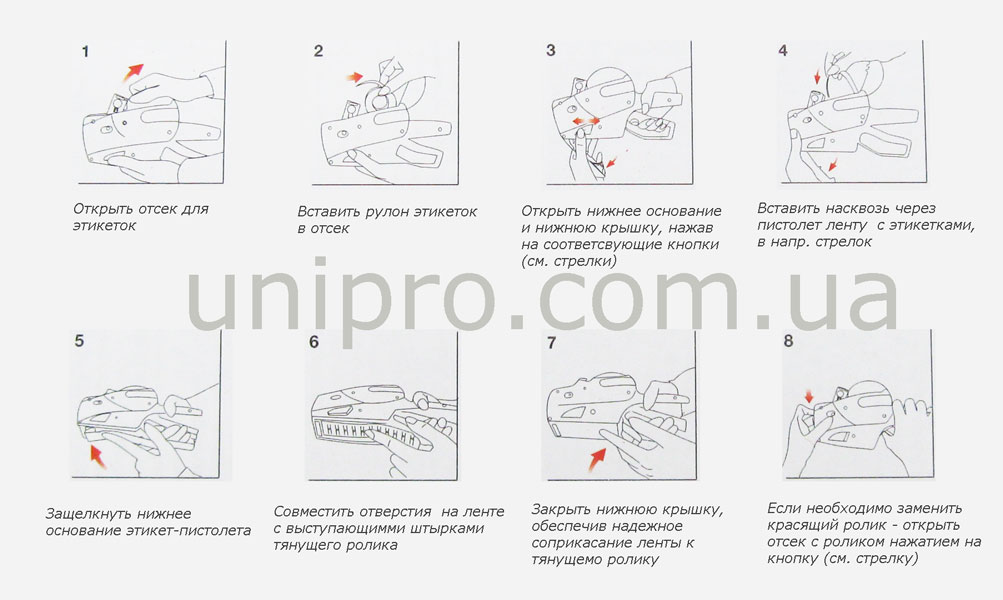 1

Открыть отсек для этикеток

2

Вставить рулон этикеток в отсек

3

Открыть нижнее основание и нижнюю крышку, нажав на соответсвующие кнопки (см. стрелки)

4

Вставить насквозь через пистолет ленту с этикетками, в напр. стрелок

unipro.com.ua

5

Защелкнуть нижнее основание этикет-пистолета

6

Совместить отверстия на ленте с выступающимми штырками тянущего ролика

7

Закрыть нижнюю крышку, обеспечив надежное соприкасание ленты к тянущемо ролику

8

Если необходимо заменить красящий ролик - открыть отсек с роликом нажатием на кнопку (см. стрелку)